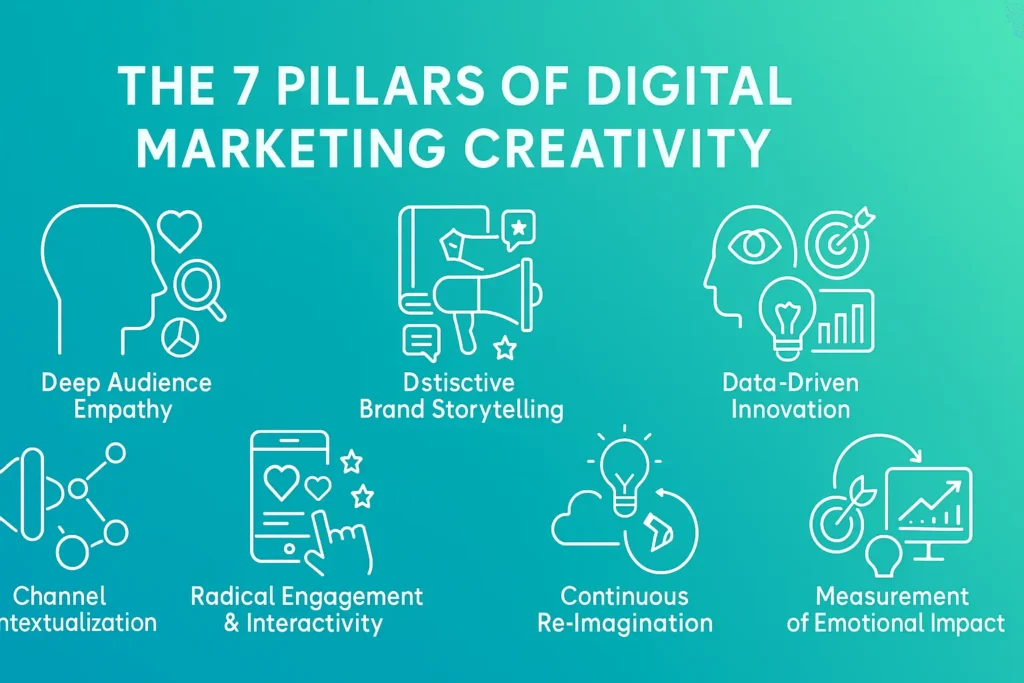 THE 7 PILLARS OF DIGITAL MARKETING CREATIVITY

Deep Audience Empathy

Dstisctive Brand Storytelling

Data-Driven Innovation

Channel ntextualization

Radical Engagement & Interactivity

Continuous Re-Imagination

Measurement of Emotional Impact